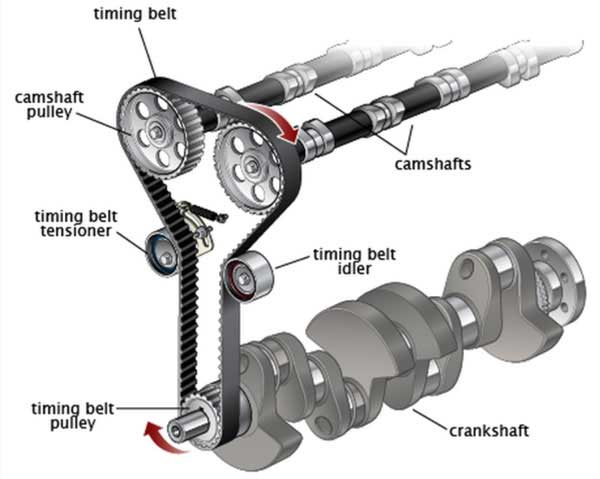 timing belt

camshaft pulley

camshafts

timing belt tensioner

timing belt idler

timing belt pulley

crankshaft